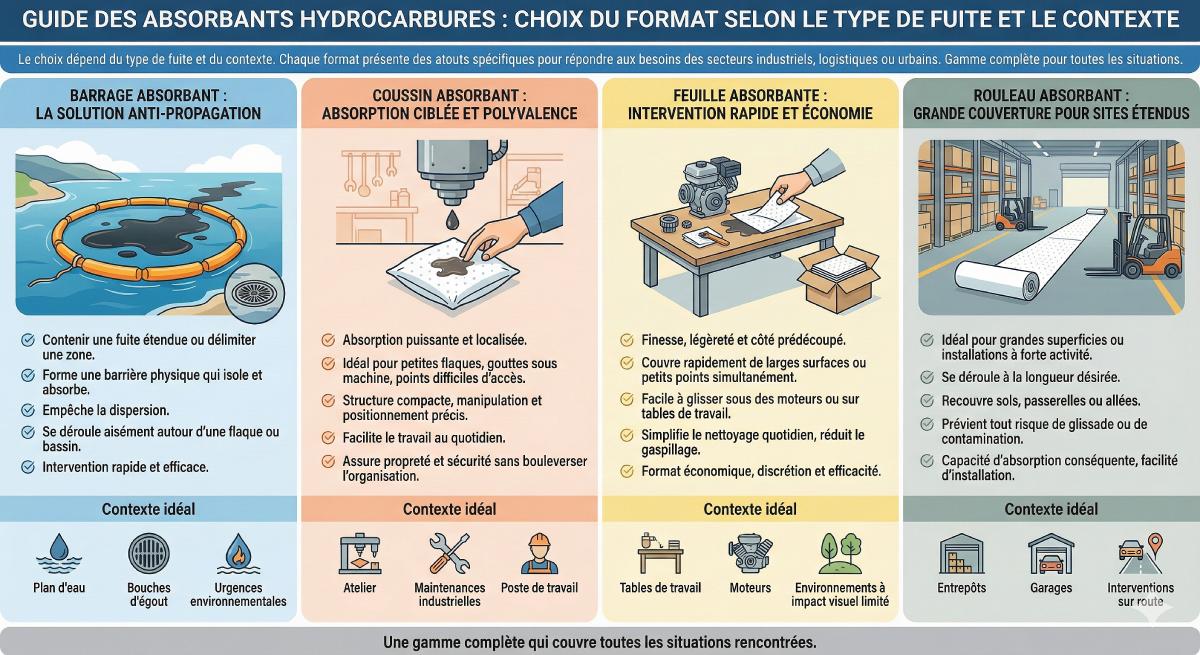 GUIDE DES ABSORBANTS HYDROCARBURES : CHOIX DU FORMAT SELON LE TYPE DE FUITE ET LE CONTEXTE

Le choix dépend du type de fuite et du contexte. Chaque format présente des atouts spécifiques pour répondre aux besoins des secteurs industriels, logistiques ou urbains. Gamme complète pour toutes les situations.

BARRAGE ABSORBANT : LA SOLUTION ANTI-PROPAGATION

Contenir une fuite étendue ou délimiter une zone.
Forme une barrière physique qui isole et absorbe.
Empêche la dispersion.
Se déroule aisément autour d'une flaque ou bassin.
Intervention rapide et efficace.

Contexte idéal

Plan d'eau
Bouches d'égout
Urgences environnementales

COUSSIN ABSORBANT : ABSORPTION CIBLÉE ET POLYVALENCE

Absorption puissante et localisée.
Idéal pour petites flaques, gouttes sous machine, points difficiles d'accès.
Structure compacte, manipulation et positionnement précis.
Facilite le travail au quotidien.
Assure propreté et sécurité sans bouleverser l'organisation.

Contexte idéal

Atelier
Maintenances industrielles
Poste de travail

FEUILLE ABSORBANTE : INTERVENTION RAPIDE ET ÉCONOMIE

Finesse, légèreté et côté prédécoupé.
Couvre rapidement de larges surfaces ou petits points simultanément.
Facile à glisser sous des moteurs ou sur tables de travail.
Simplifie le nettoyage quotidien, réduit le gaspillage.
Format économique, discrétion et efficacité.

Contexte idéal

Tables de travail
Moteurs
Environnements à impact visuel limité

ROULEAU ABSORBANT : GRANDE COUVERTURE POUR SITES ÉTENDUS

Idéal pour grandes superficies ou installations à forte activité.
Se déroule à la longueur désirée.
Recouvre sols, passerelles ou allées.
Prévient tout risque de glissade ou de contamination.
Capacité d'absorption conséquente, facilité d'installation.

Contexte idéal

Entrepôts
Garages
Interventions sur route

Une gamme complète qui couvre toutes les situations rencontrées.